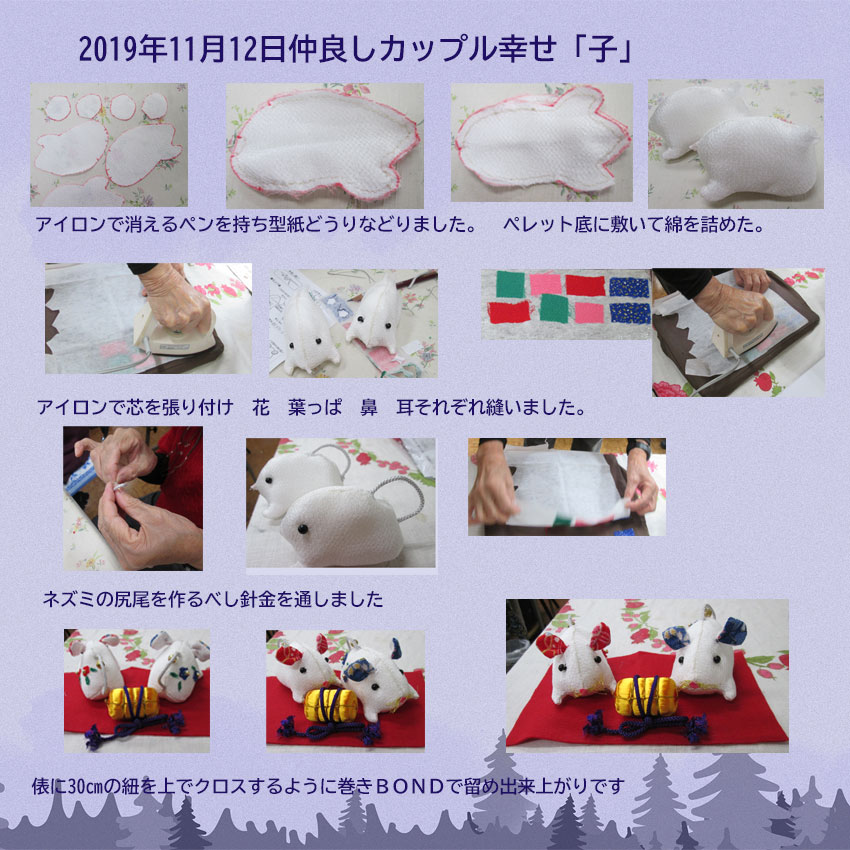 2019年11月12日仲良しカップル幸せ「子」

アイロンで消えるペンを持ち型紙どうりなどりました。　ペレット底に敷いて綿を詰めた。

アイロンで芯を張り付け　花　葉っぱ　鼻　耳それぞれ縫いました。

ネズミの尻尾を作るべし針金を通しました

俵に30㎝の紐を上でクロスするように巻きＢＯＮＤで留め出来上がりです